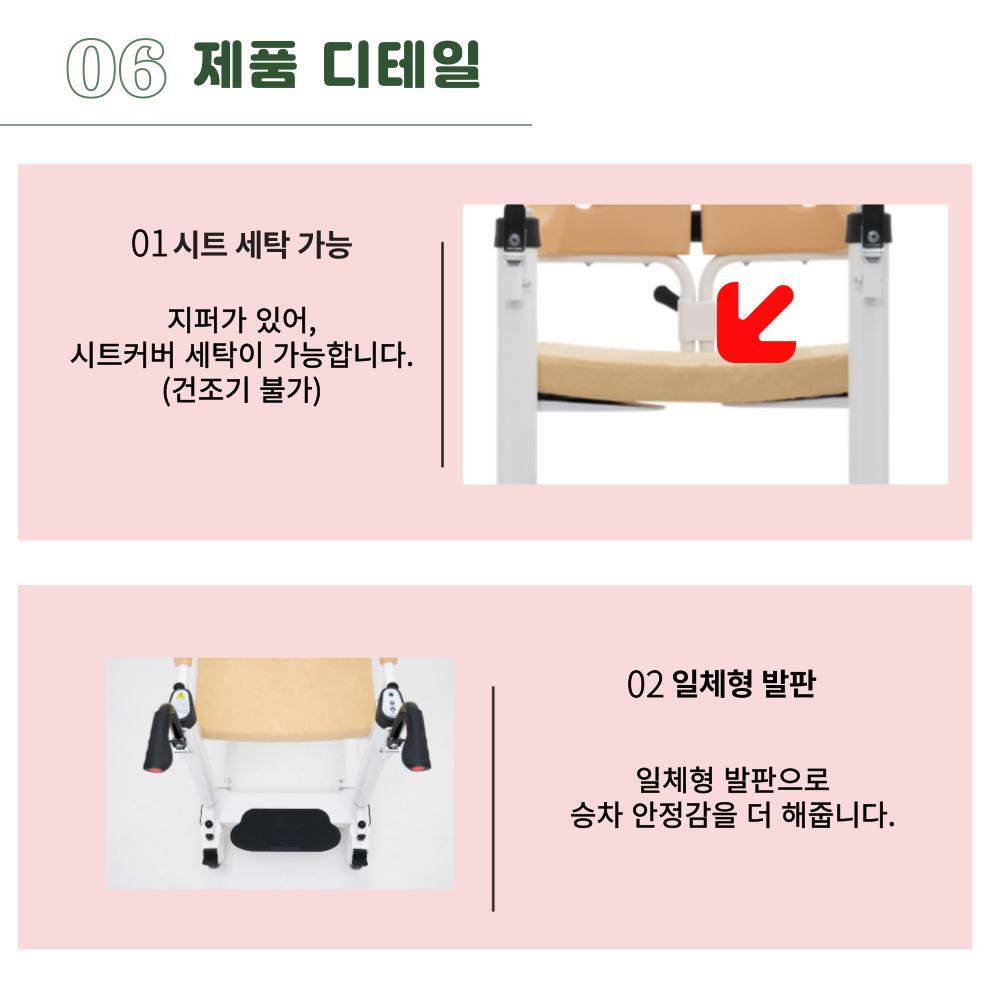 06 제품 디테일

01 시트 세탁 가능

지퍼가 있어,
시트커버 세탁이 가능합니다.
(건조기 불가)

02 일체형 발판

일체형 발판으로
승차 안정감을 더 해줍니다.